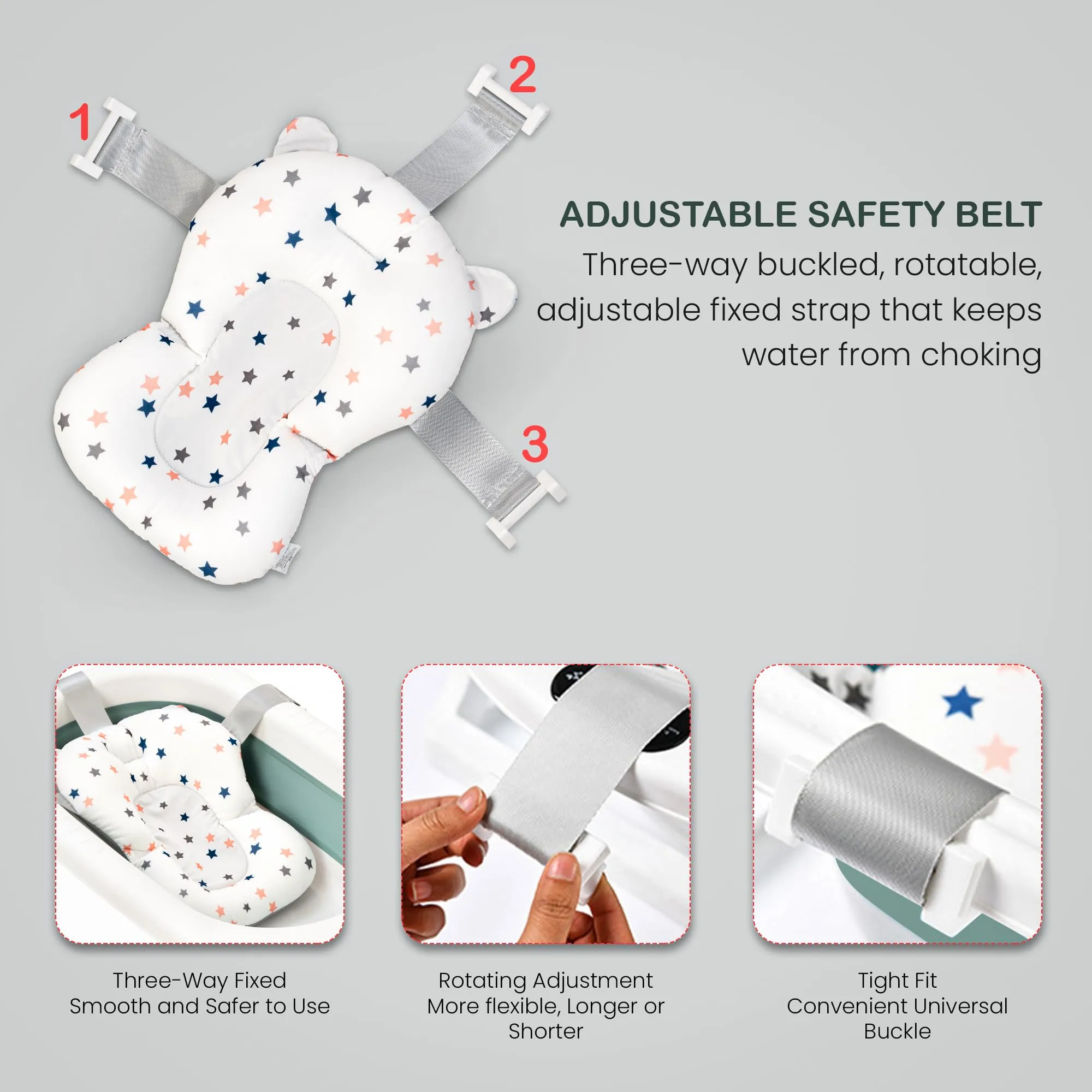 1

2

3

ADJUSTABLE SAFETY BELT

Three-way buckled, rotatable, adjustable fixed strap that keeps water from choking

Three-Way Fixed
Smooth and Safer to Use

Rotating Adjustment
More flexible, Longer or Shorter

Tight Fit
Convenient Universal Buckle